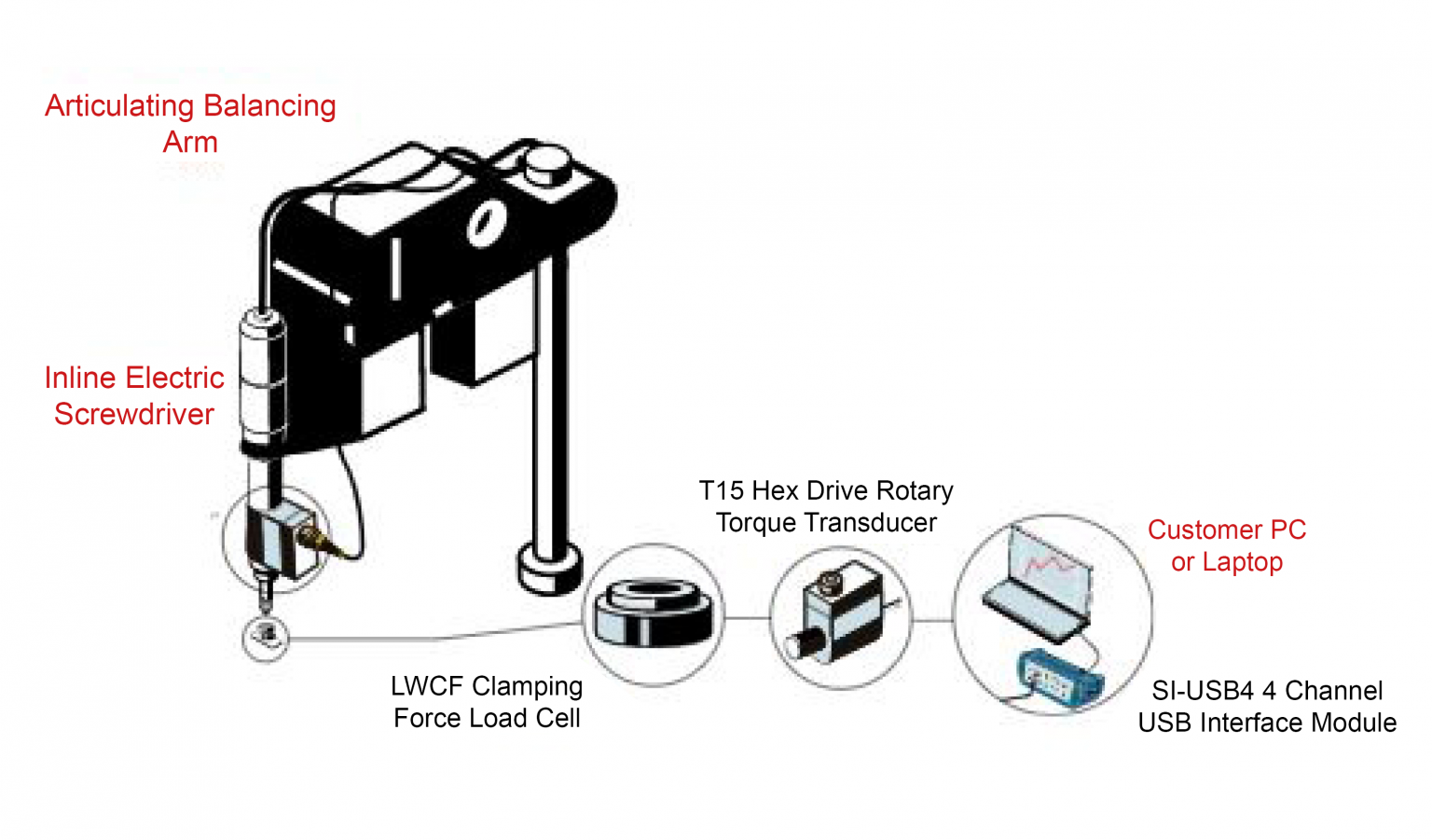 Articulating Balancing Arm

Inline Electric Screwdriver

T15 Hex Drive Rotary Torque Transducer

Customer PC or Laptop

LWCF Clamping Force Load Cell

SI-USB4 4 Channel USB Interface Module